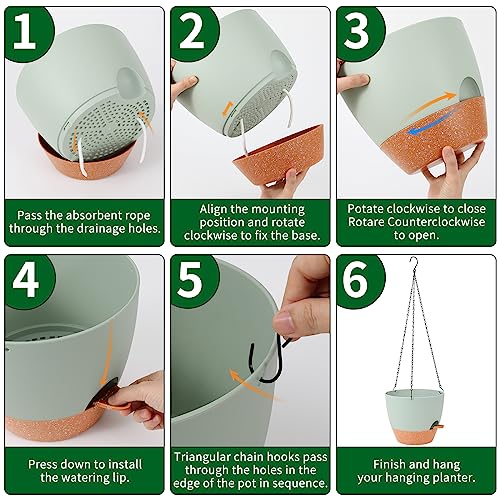 1

Pass the absorbent rope through the drainage holes.

2

Align the mounting position and rotate clockwise to fix the base.

3

Potate clockwise to close Rotare Counterclockwise to open.

4

Press down to install the watering lip.

5

Triangular chain hooks pass through the holes in the edge of the pot in sequence.

6

Finish and hang your hanging planter.