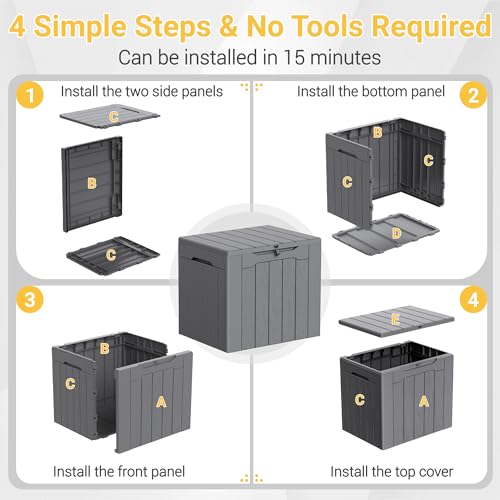 4 Simple Steps & No Tools Required

Can be installed in 15 minutes

1 Install the two side panels

C

B

C

Install the bottom panel 2

B

C

C

D

3

B

C

A

Install the front panel

4

E

C

A

Install the top cover