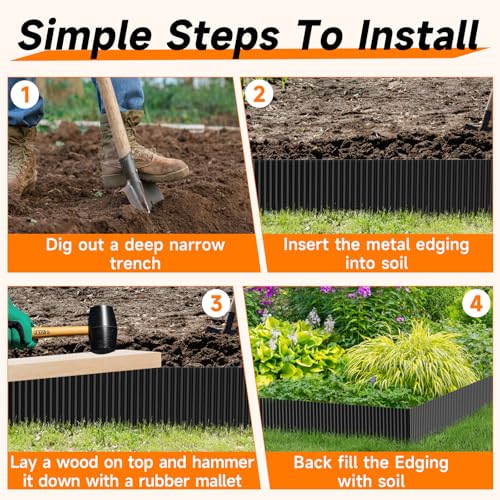 Simple Steps To Install

1

Dig out a deep narrow trench

2

Insert the metal edging into soil

3

Lay a wood on top and hammer it down with a rubber mallet

4

Back fill the Edging with soil