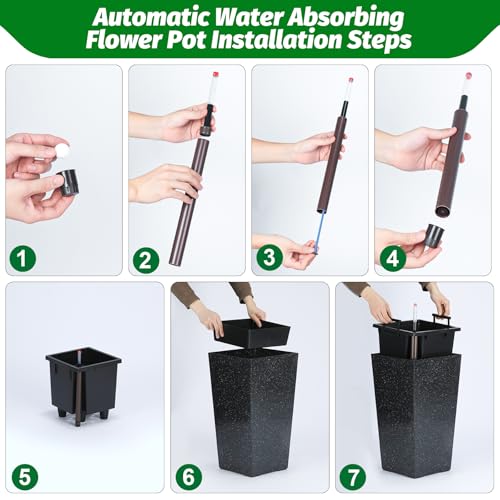 Automatic Water Absorbing Flower Pot Installation Steps

1

2

3

4

5

6

7