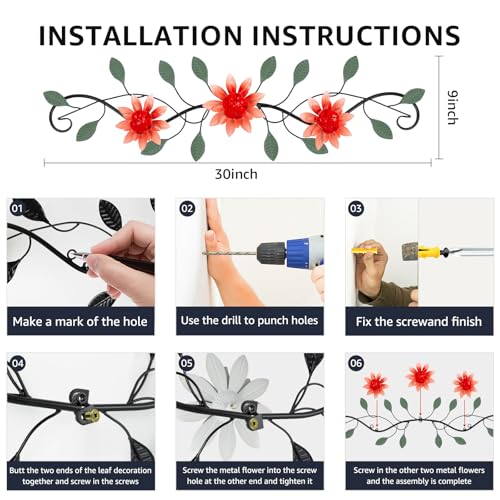 INSTALLATION INSTRUCTIONS

9inch

30inch

01
Make a mark of the hole

02
Use the drill to punch holes

03
Fix the screwand finish

04
Butt the two ends of the leaf decoration together and screw in the screws

05
Screw the metal flower into the screw hole at the other end and tighten it

06
Screw in the other two metal flowers and the assembly is complete