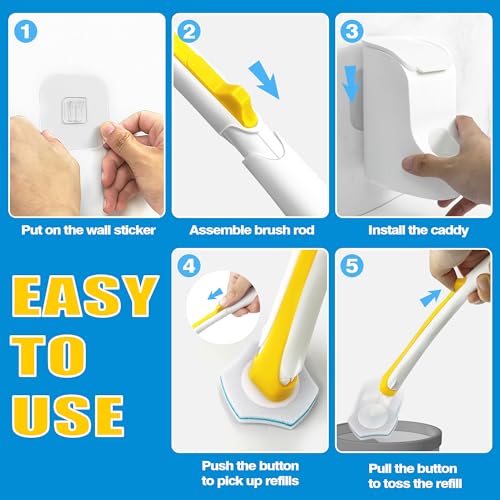 1

Put on the wall sticker

2

Assemble brush rod

3

Install the caddy

EASY TO USE

4

Push the button to pick up refills

5

Pull the button to toss the refill