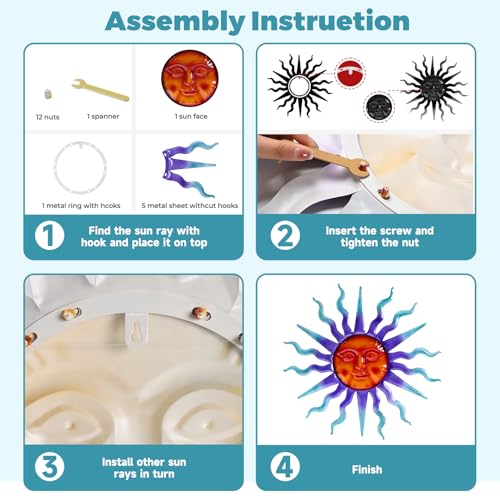 Assembly Instruetion

12 nuts

1 spanner

1 sun face

1 metal ring with hcoks

5 metal sheet withcut hooks

1

Find the sun ray with hook and place it on top

2

Insert the screw and tighten the nut

3

Install other sun rays in turn

4

Finish