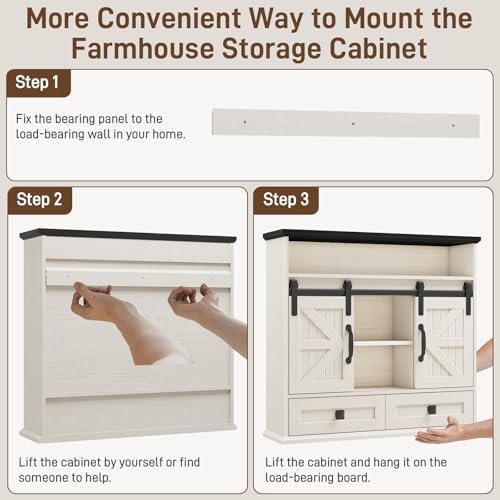 More Convenient Way to Mount the Farmhouse Storage Cabinet

Step 1

Fix the bearing panel to the load-bearing wall in your home.

Step 2

Lift the cabinet by yourself or find someone to help.

Step 3

Lift the cabinet and hang it on the load-bearing board.