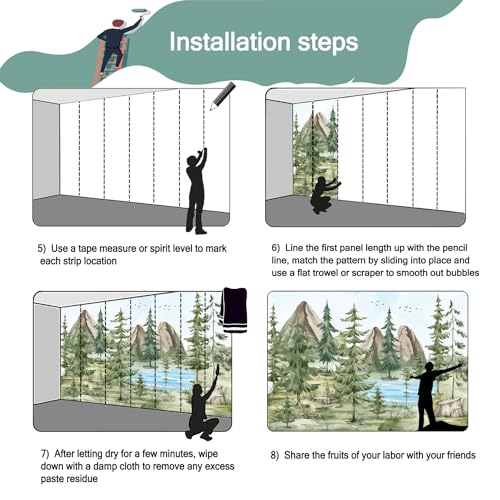 Installation steps

5) Use a tape measure or spirit level to mark each strip location

6) Line the first panel length up with the pencil line, match the pattern by sliding into place and use a flat trowel or scraper to smooth out bubbles

7) After letting dry for a few minutes, wipe down with a damp cloth to remove any excess paste residue

8) Share the fruits of your labor with your friends