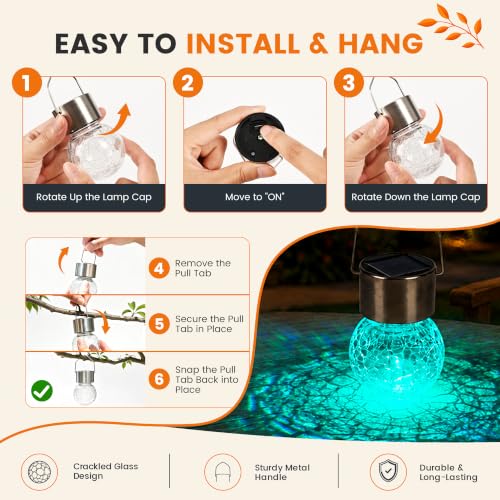 EASY TO INSTALL & HANG

1
Rotate Up the Lamp Cap

2
Move to "ON"

3
Rotate Down the Lamp Cap

4 Remove the Pull Tab

5 Secure the Pull Tab in Place

6 Snap the Pull Tab Back into Place

Crackled Glass Design

Sturdy Metal Handle

Durable & Long-Lasting