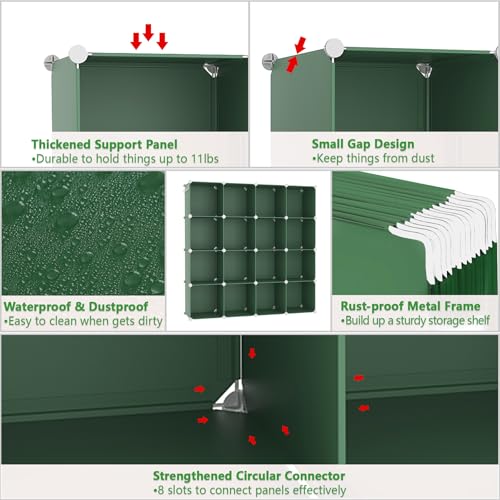 Thickened Support Panel
•Durable to hold things up to 11lbs

Small Gap Design
•Keep things from dust

Waterproof & Dustproof
•Easy to clean when gets dirty

Rust-proof Metal Frame
•Build up a sturdy storage shelf

Strengthened Circular Connector
•8 slots to connect panels effectively