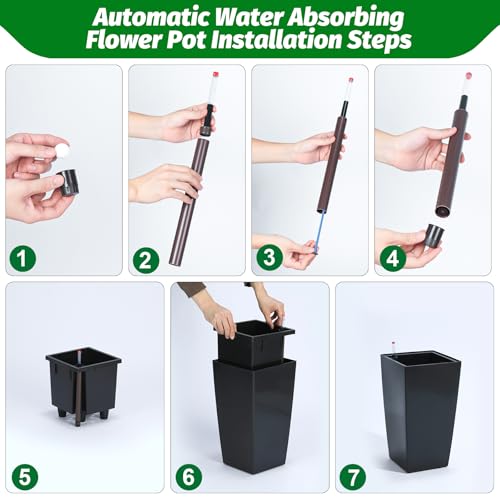 Automatic Water Absorbing Flower Pot Installation Steps

1

2

3

4

5

6

7