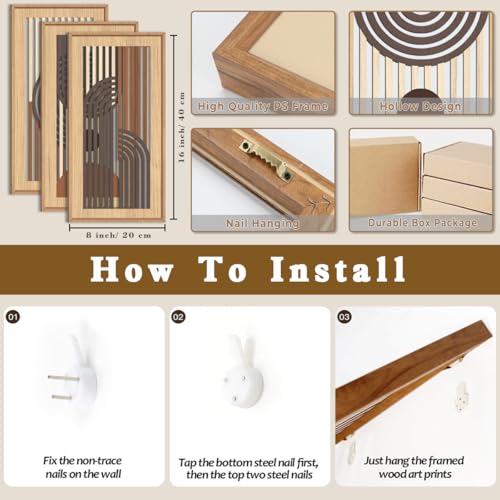 16 inch/ 40 cm

8 inch/ 20 cm

High Quality PS Frame

Hollow Design

Nail Hanging

Durable Box Package

How To Install

01

Fix the non-trace nails on the wall

02

Tap the bottom steel nail first, then the top two steel nails

03

Just hang the framed wood art prints