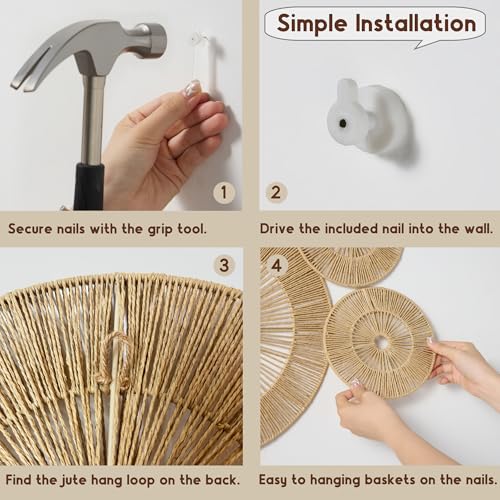 Simple Installation

1

Secure nails with the grip tool.

2

Drive the included nail into the wall.

3

Find the jute hang loop on the back.

4

Easy to hanging baskets on the nails.