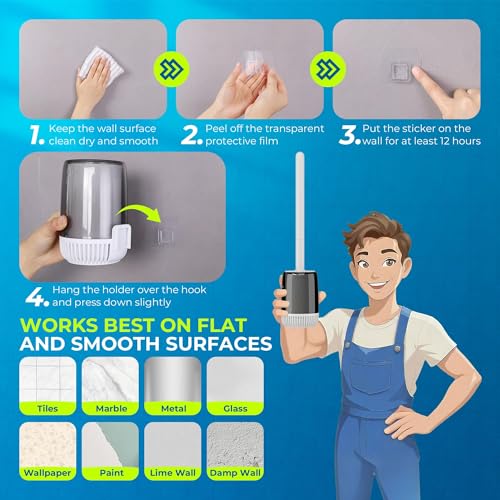 1. Keep the wall surface clean dry and smooth

2. Peel off the transparent protective film

3. Put the sticker on the wall for at least 12 hours

4. Hang the holder over the hook and press down slightly

WORKS BEST ON FLAT AND SMOOTH SURFACES

Tiles

Marble

Metal

Glass

Wallpaper

Paint

Lime Wall

Damp Wall