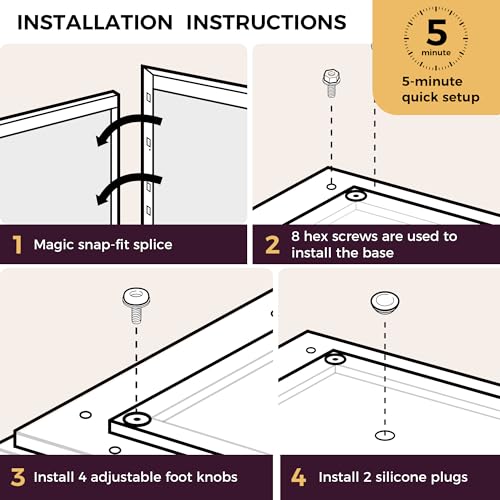 INSTALLATION INSTRUCTIONS

5
minute

5-minute
quick setup

1 Magic snap-fit splice

2 8 hex screws are used to install the base

3 Install 4 adjustable foot knobs

4 Install 2 silicone plugs