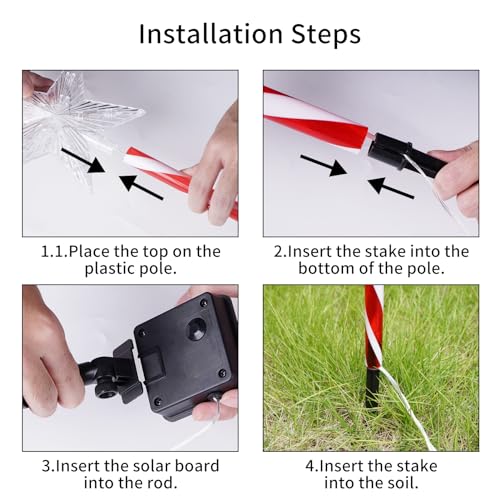 Installation Steps

1.1.Place the top on the plastic pole.

2.Insert the stake into the bottom of the pole.

3.Insert the solar board into the rod.

4.Insert the stake into the soil.