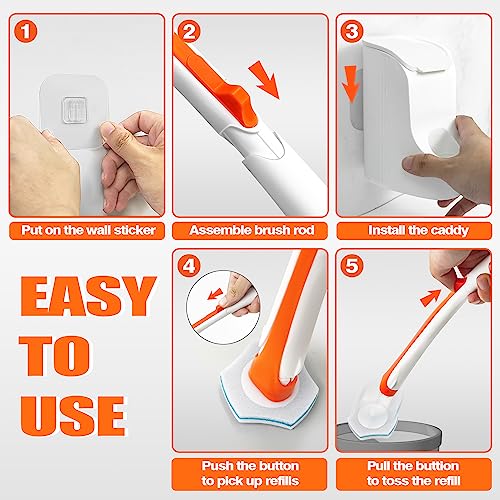 1
Put on the wall sticker

2
Assemble brush rod

3
Install the caddy

EASY TO USE

4
Push the button to pick up refills

5
Pull the buttion to toss the refill