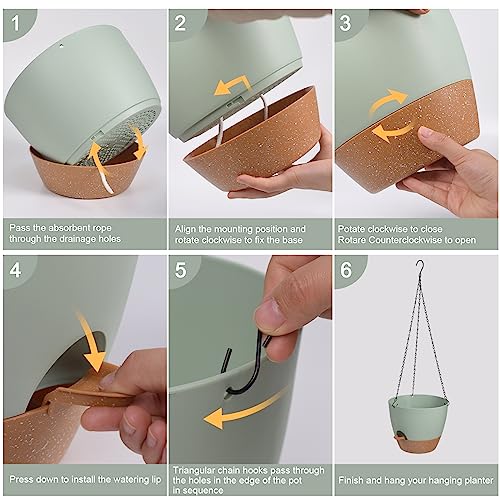 1

Pass the absorbent rope through the drainage holes

2

Align the mounting position and rotate clockwise to fix the base

3

Potate clockwise to close Rotare Counterclockwise to open

4

Press down to install the watering lip

5

Triangular chain hooks pass through the holes in the edge of the pot in sequence

6

Finish and hang your hanging planter