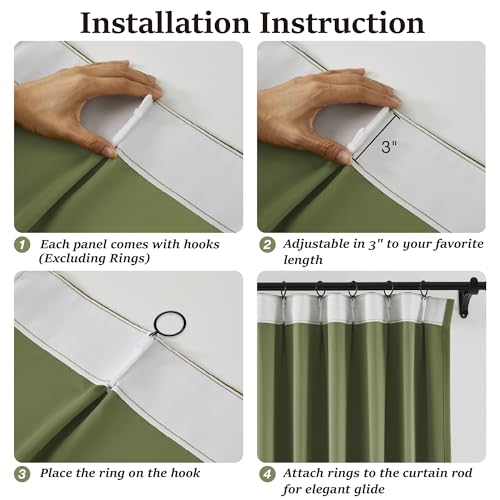 Installation Instruction

3"

1 Each panel comes with hooks (Excluding Rings)

2 Adjustable in 3" to your favorite length

3 Place the ring on the hook

4 Attach rings to the curtain rod for elegant glide