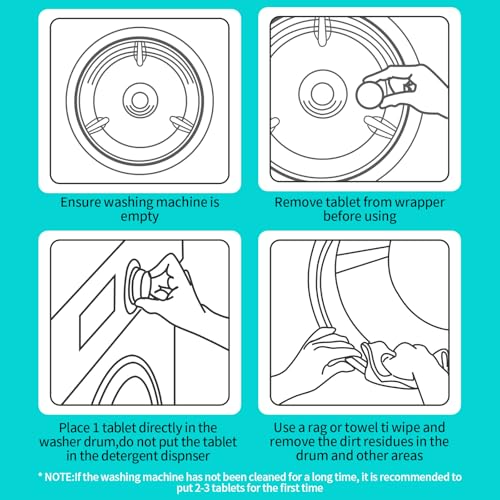 Ensure washing machine is empty

Remove tablet from wrapper before using

Place 1 tablet directly in the washer drum,do not put the tablet in the detergent dispnser

Use a rag or towel ti wipe and remove the dirt residues in the drum and other areas

* NOTE:If the washing machine has not been cleaned for a long time, it is recommended to put 2-3 tablets for the first time