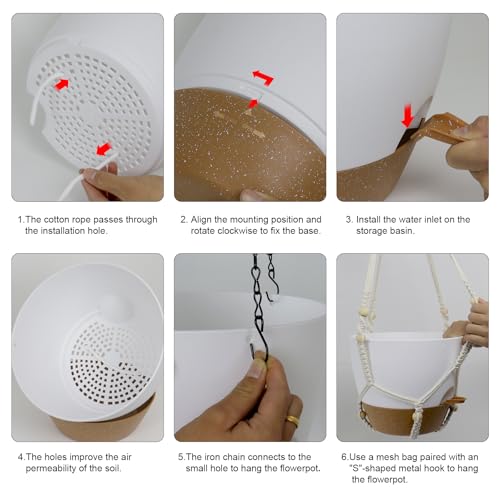 1.The cotton rope passes through the installation hole.

2. Align the mounting position and rotate clockwise to fix the base.

3. Install the water inlet on the storage basin.

4.The holes improve the air permeability of the soil.

5.The iron chain connects to the small hole to hang the flowerpot.

6.Use a mesh bag paired with an "S"-shaped metal hook to hang the flowerpot.