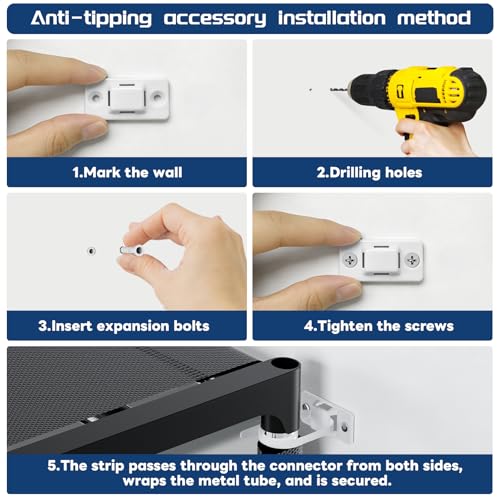 Anti-tipping accessory installation method

1.Mark the wall

2.Drilling holes

3.Insert expansion bolts

4.Tighten the screws

5.The strip passes through the connector from both sides, wraps the metal tube, and is secured.