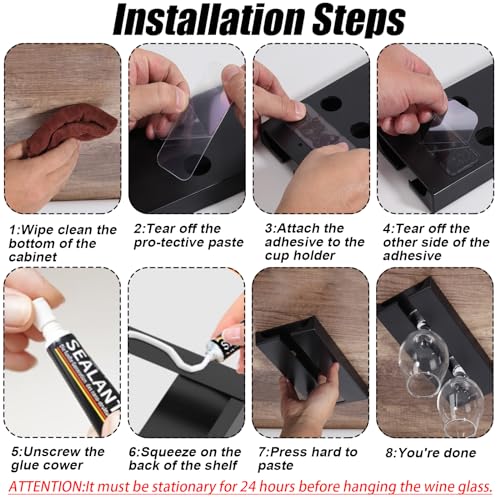 Installation Steps

1:Wipe clean the bottom of the cabinet

2:Tear off the pro-tective paste

3:Attach the adhesive to the cup holder

4:Tear off the other side of the adhesive

SEALANT

5:Unscrew the glue cower

6:Squeeze on the back of the shelf

7:Press hard to paste

8:You're done

ATTENTION:It must be stationary for 24 hours before hanging the wine glass.