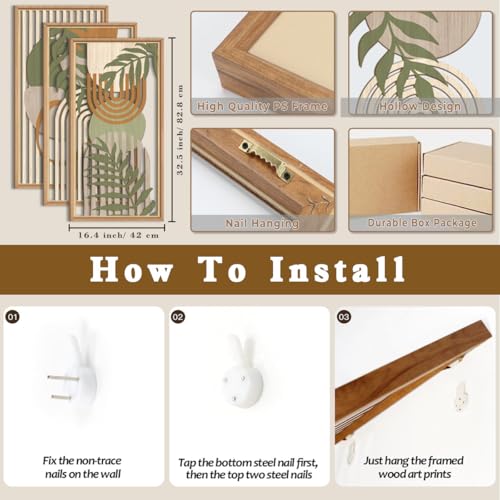 32.5 inch/ 82.8 cm

16.4 inch/ 42 cm

High Quality PS Frame

Hollow Design

Nail Hanging

Durable Box Package

How To Install

01

Fix the non-trace nails on the wall

02

Tap the bottom steel nail first, then the top two steel nails

03

Just hang the framed wood art prints