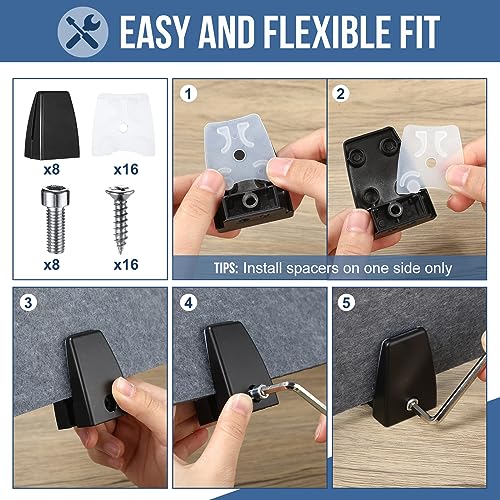 EASY AND FLEXIBLE FIT

x8
x16
x8
x16

1
2
TIPS: Install spacers on one side only

3
4
5