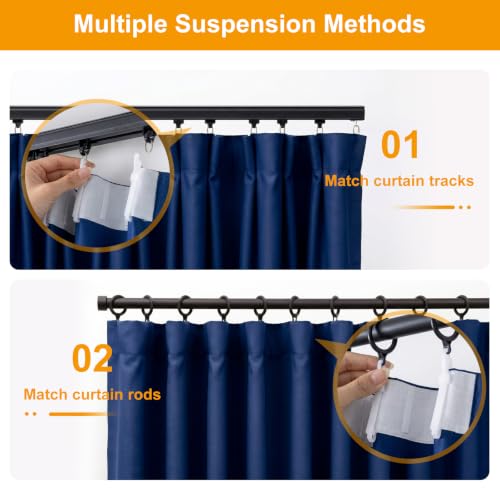 Multiple Suspension Methods

01
Match curtain tracks

02
Match curtain rods