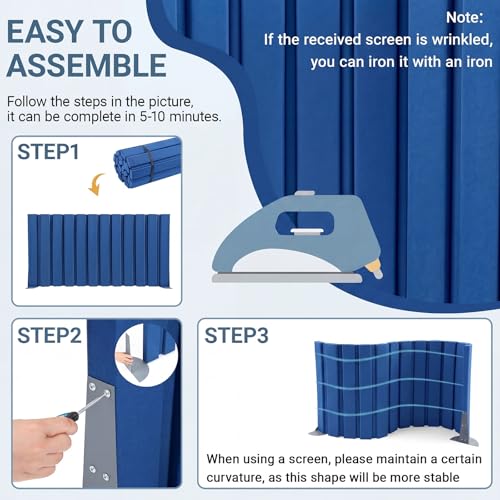 EASY TO ASSEMBLE

Follow the steps in the picture, it can be complete in 5-10 minutes.

Note:
If the received screen is wrinkled, you can iron it with an iron

STEP1

STEP2

STEP3

When using a screen, please maintain a certain curvature, as this shape will be more stable