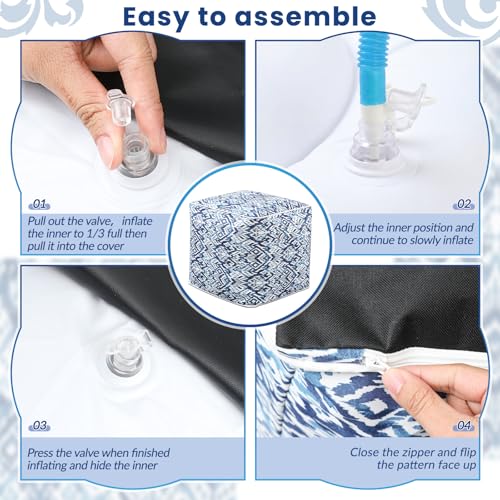 Easy to assemble

01

Pull out the valve, inflate the inner to 1/3 full then pull it into the cover

02

Adjust the inner position and continue to slowly inflate

03

Press the valve when finished inflating and hide the inner

04

Close the zipper and flip the pattern face up