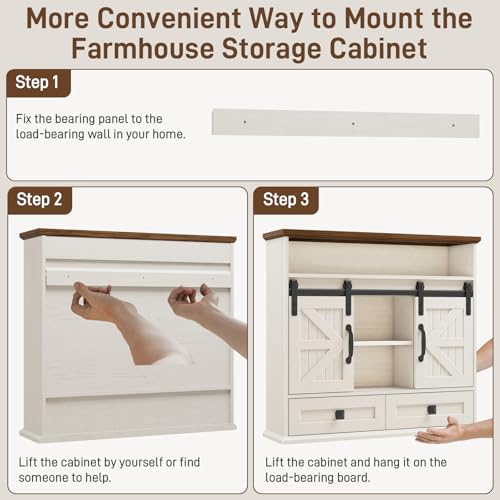 More Convenient Way to Mount the Farmhouse Storage Cabinet

Step 1

Fix the bearing panel to the load-bearing wall in your home.

Step 2

Lift the cabinet by yourself or find someone to help.

Step 3

Lift the cabinet and hang it on the load-bearing board.