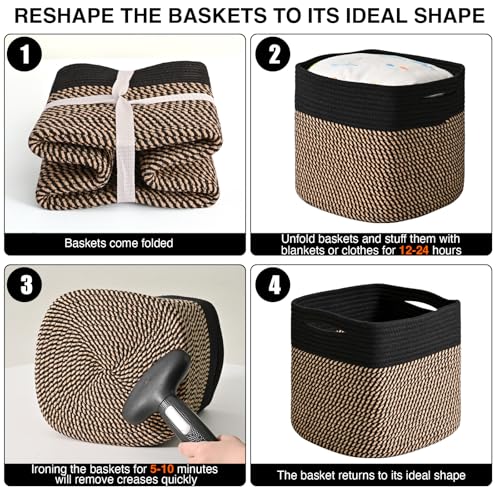 RESHAPE THE BASKETS TO ITS IDEAL SHAPE

1

Baskets come folded

2

Unfold baskets and stuff them with blankets or clothes for 12-24 hours

3

Ironing the baskets for 5-10 minutes will remove creases quickly

4

The basket returns to its ideal shape