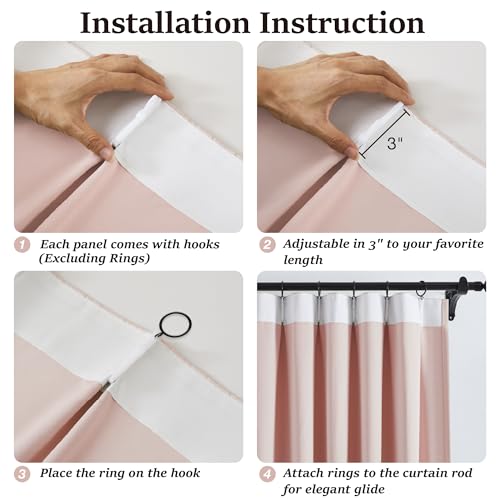 Installation Instruction

3"

1 Each panel comes with hooks (Excluding Rings)

2 Adjustable in 3" to your favorite length

3 Place the ring on the hook

4 Attach rings to the curtain rod for elegant glide