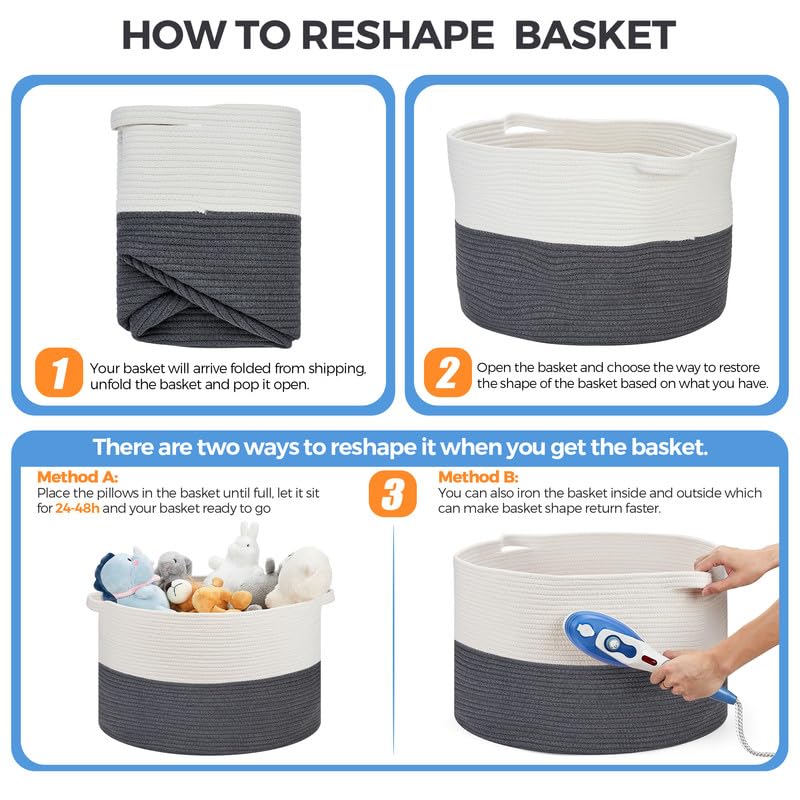 HOW TO RESHAPE BASKET

1 Your basket will arrive folded from shipping, unfold the basket and pop it open.

2 Open the basket and choose the way to restore the shape of the basket based on what you have.

There are two ways to reshape it when you get the basket.

Method A:
Place the pillows in the basket until full, let it sit for 24-48h and your basket ready to go

3

Method B:
You can also iron the basket inside and outside which can make basket shape return faster.