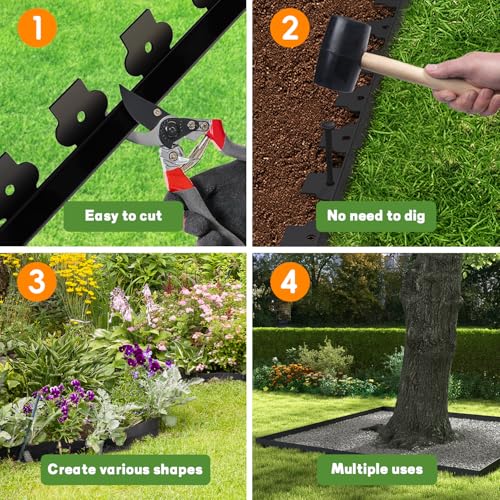 1
Easy to cut

2
No need to dig

3
Create various shapes

4
Multiple uses