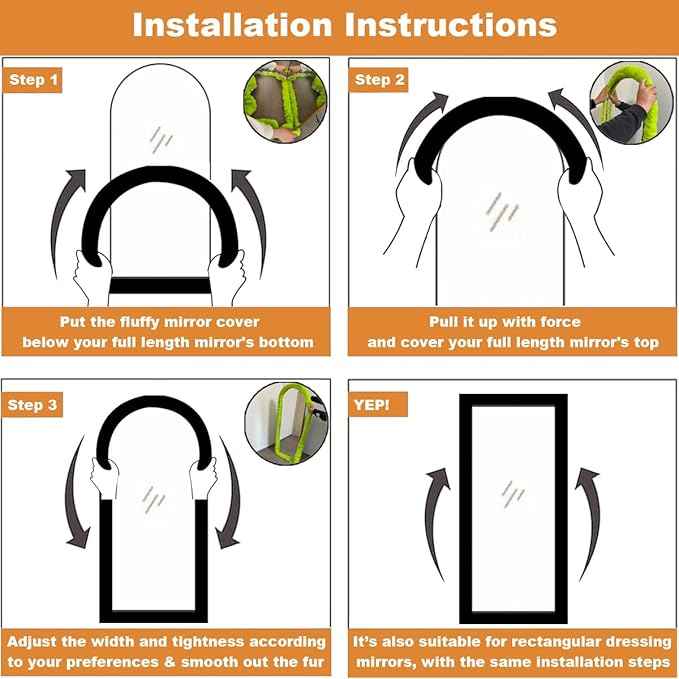 Installation Instructions

Step 1

Put the fluffy mirror cover below your full length mirror's bottom

Step 2

Pull it up with force and cover your full length mirror's top

Step 3

Adjust the width and tightness according to your preferences & smooth out the fur

YEP!

It's also suitable for rectangular dressing mirrors, with the same installation steps