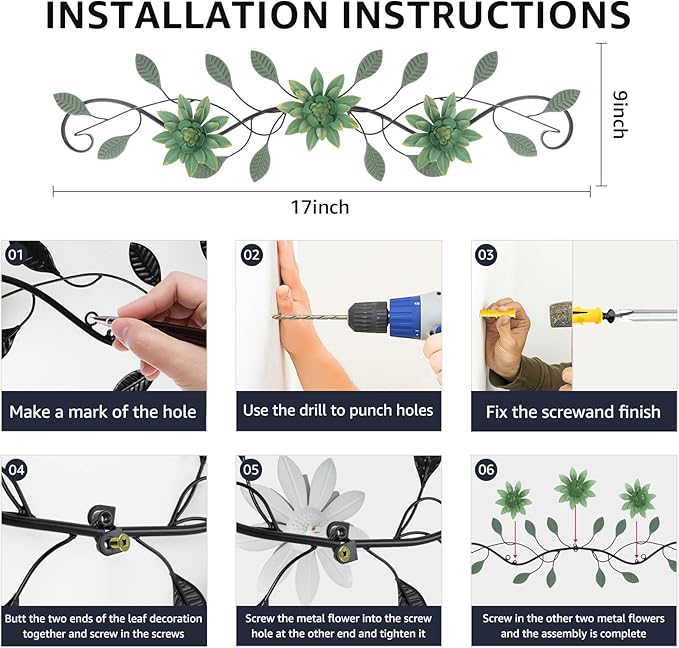 INSTALLATION INSTRUCTIONS

9inch

17inch

01

Make a mark of the hole

02

Use the drill to punch holes

03

Fix the screwand finish

04

Butt the two ends of the leaf decoration together and screw in the screws

05

Screw the metal flower into the screw hole at the other end and tighten it

06

Screw in the other two metal flowers and the assembly is complete