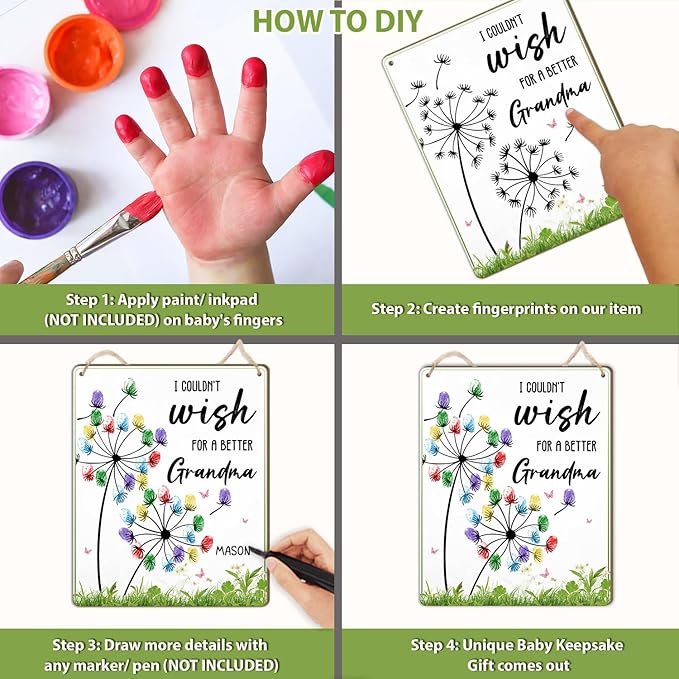 HOW TO DIY

Step 1: Apply paint/ inkpad (NOT INCLUDED) on baby's fingers

I COULDN'T wish FOR A BETTER Grandma

Step 2: Create fingerprints on our item

I COULDN'T wish FOR A BETTER Grandma

MASON

Step 3: Draw more details with any marker/ pen (NOT INCLUDED)

I COULDN'T wish FOR A BETTER Grandma

Step 4: Unique Baby Keepsake Gift comes out