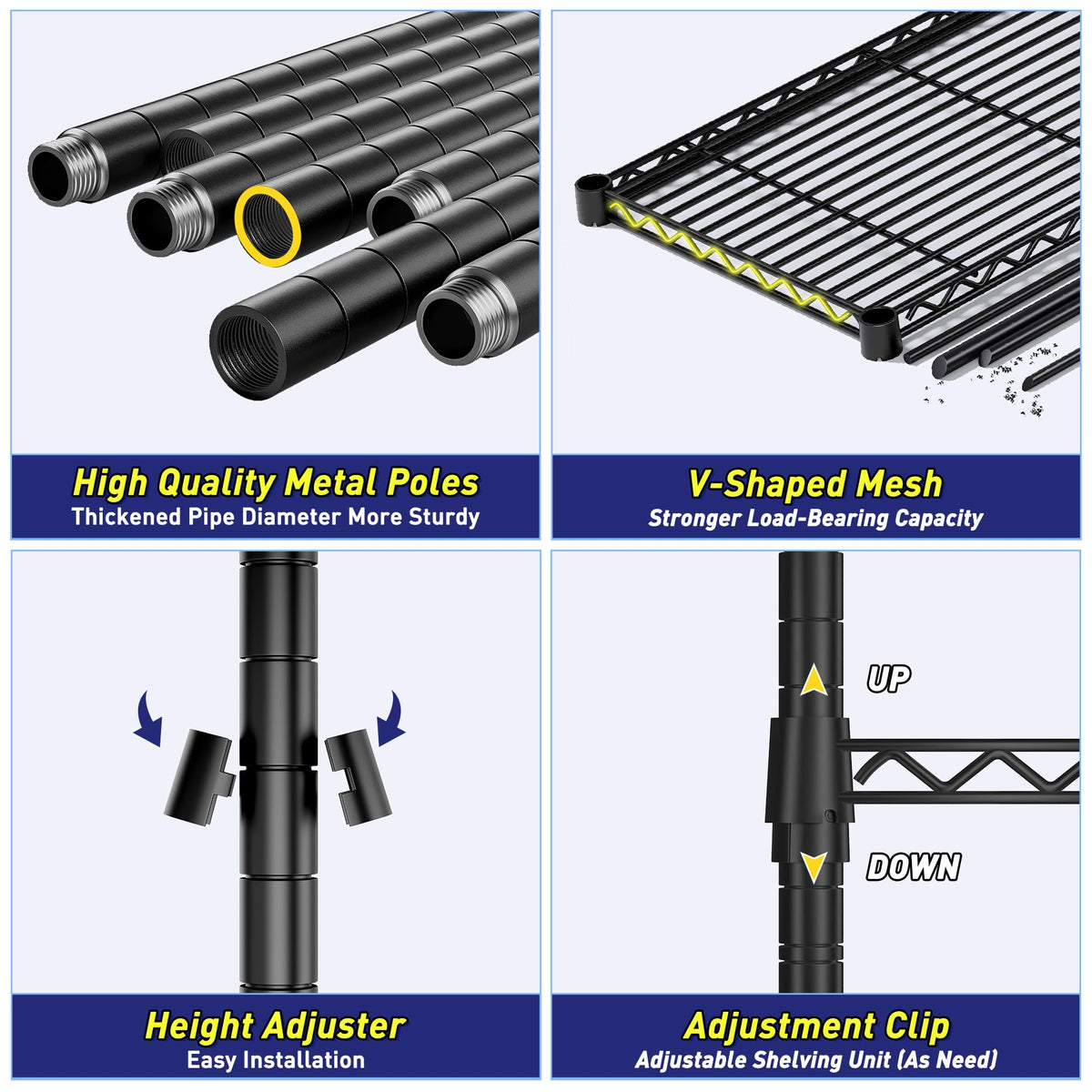 High Quality Metal Poles
Thickened Pipe Diameter More Sturdy

V-Shaped Mesh
Stronger Load-Bearing Capacity

Height Adjuster
Easy Installation

UP
DOWN

Adjustment Clip
Adjustable Shelving Unit (As Need)